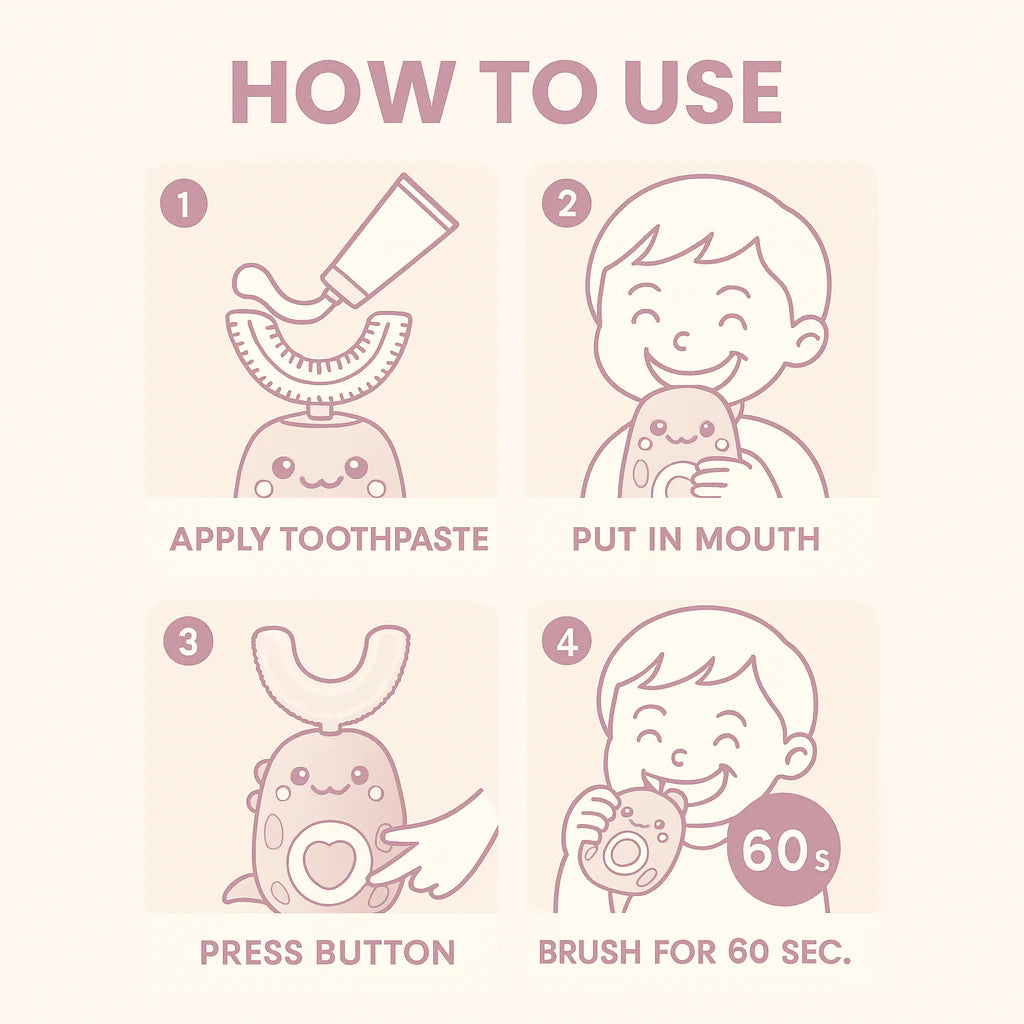 HOW TO USE

1

APPLY TOOTHPASTE

2

PUT IN MOUTH

3

PRESS BUTTON

4

60s

BRUSH FOR 60 SEC.